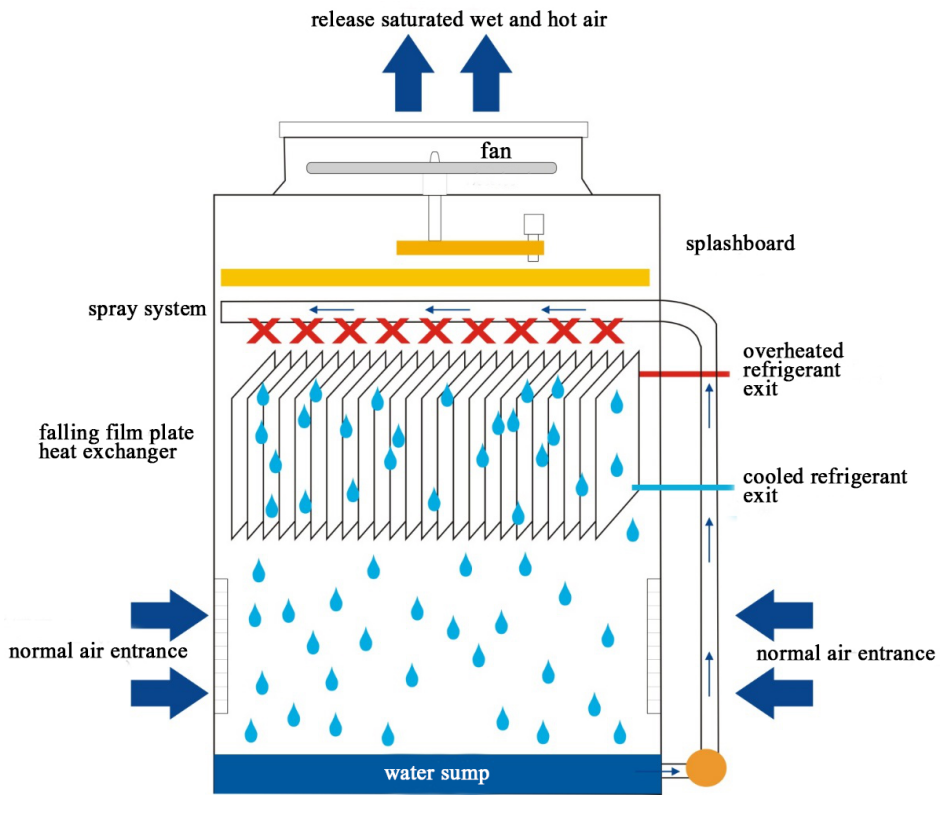 release saturated wet and hot air

fan

splashboard

spray system

overheated refrigerant exit

falling film plate heat exchanger

cooled refrigerant exit

normal air entrance

normal air entrance

water sump