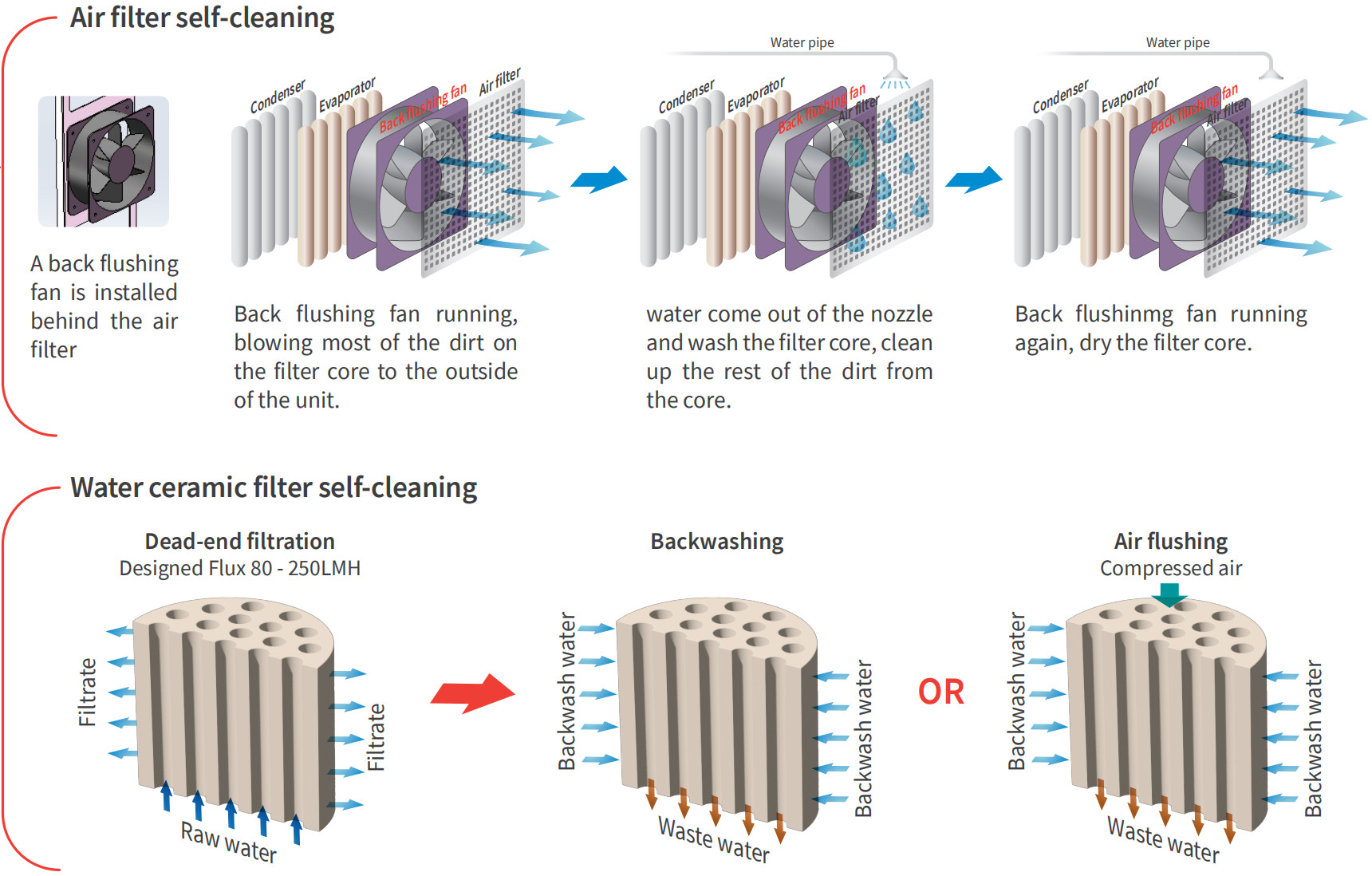 Air filter self-cleaning

A back flushing fan is installed behind the air filter

Condenser
Evaporator
Back flushing fan
Air filter

Back flushing fan running, blowing most of the dirt on the filter core to the outside of the unit.

Water pipe
Condenser
Evaporator
Back flushing fan
Air filter

water come out of the nozzle and wash the filter core, clean up the rest of the dirt from the core.

Water pipe
Condenser
Evaporator
Back flushing fan
Air filter

Back flushinmg fan running again, dry the filter core.

Water ceramic filter self-cleaning

Dead-end filtration
Designed Flux 80 - 250LMH

Filtrate
Filtrate
Raw water

Backwashing

Backwash water
Backwash water
Waste water

OR

Air flushing
Compressed air

Backwash water
Backwash water
Waste water